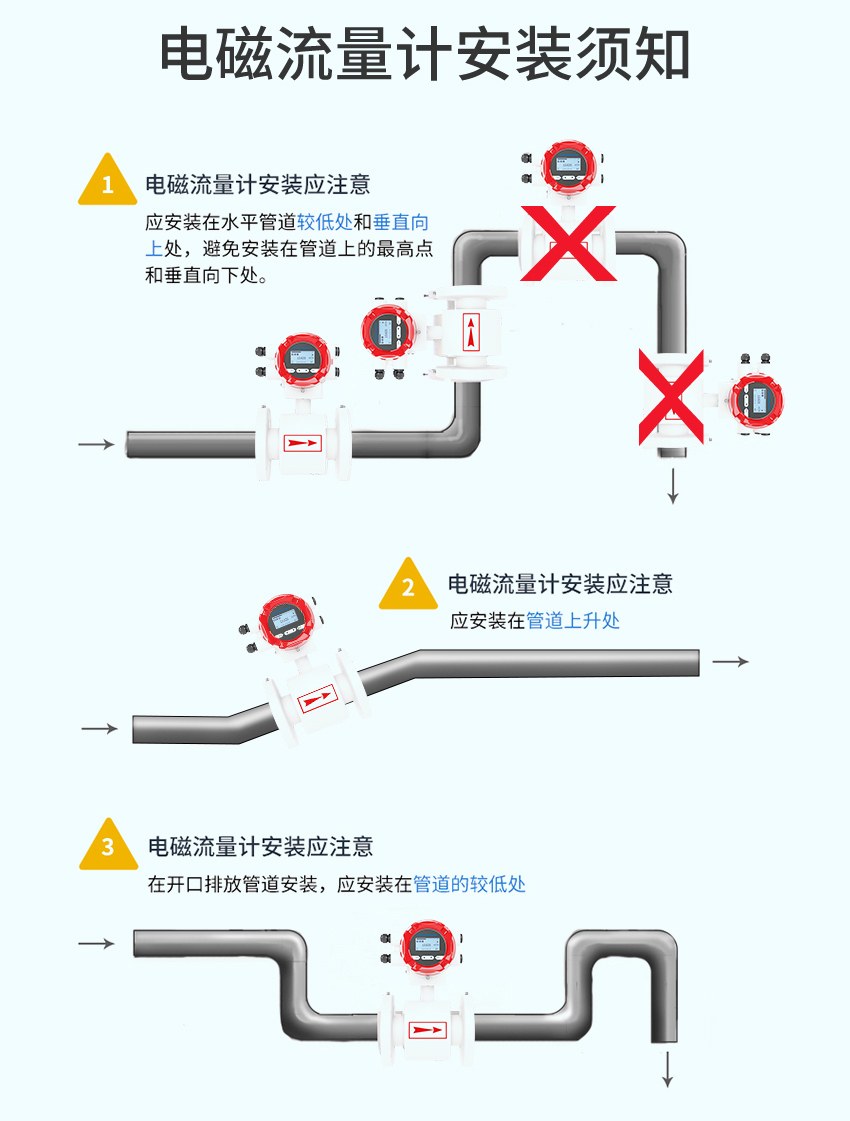 电磁流量计安装须知

1 电磁流量计安装应注意

应安装在水平管道较低处和垂直向上处，避免安装在管道上的最高点和垂直向下处。

2 电磁流量计安装应注意

应安装在管道上升处

3 电磁流量计安装应注意

在开口排放管道安装，应安装在管道的较低处