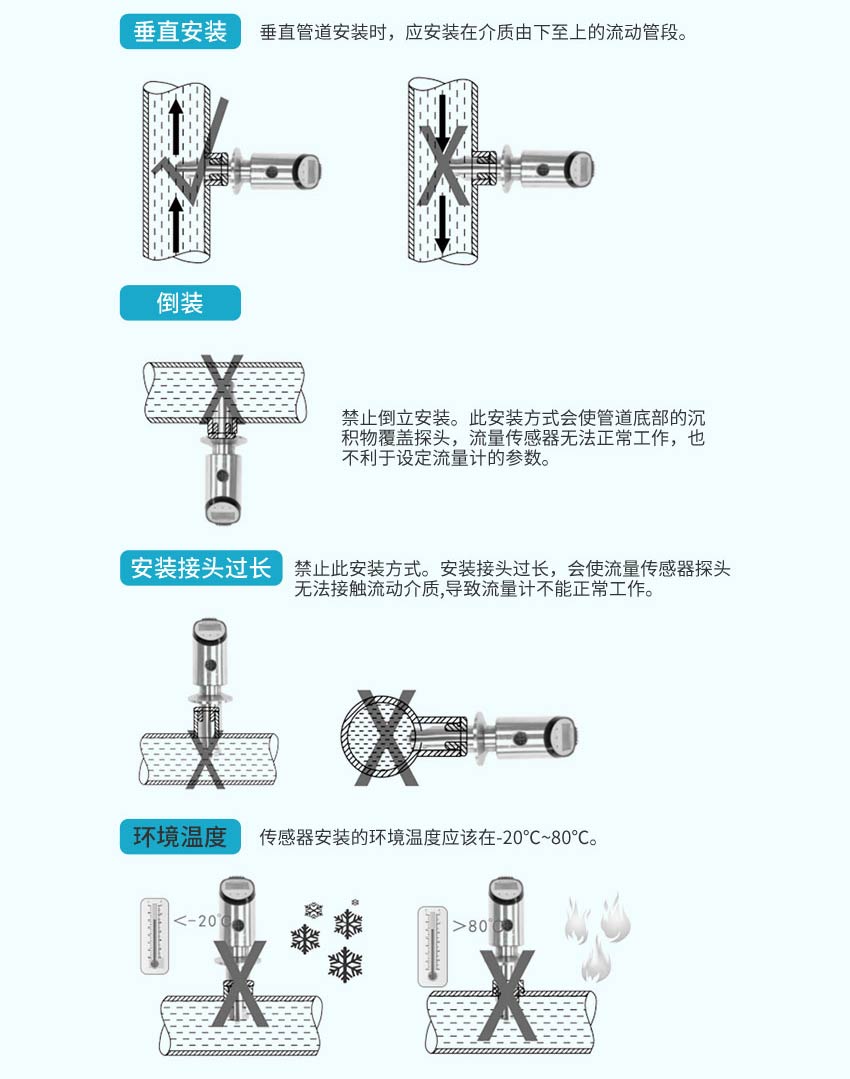 垂直安装 垂直管道安装时，应安装在介质由下至上的流动管段。

倒装

禁止倒立安装。此安装方式会使管道底部的沉积物覆盖探头，流量传感器无法正常工作，也不利于设定流量计的参数。

安装接头过长 禁止此安装方式。安装接头过长，会使流量传感器探头无法接触流动介质,导致流量计不能正常工作。

环境温度 传感器安装的环境温度应该在-20℃~80℃。

<-20℃

>80℃