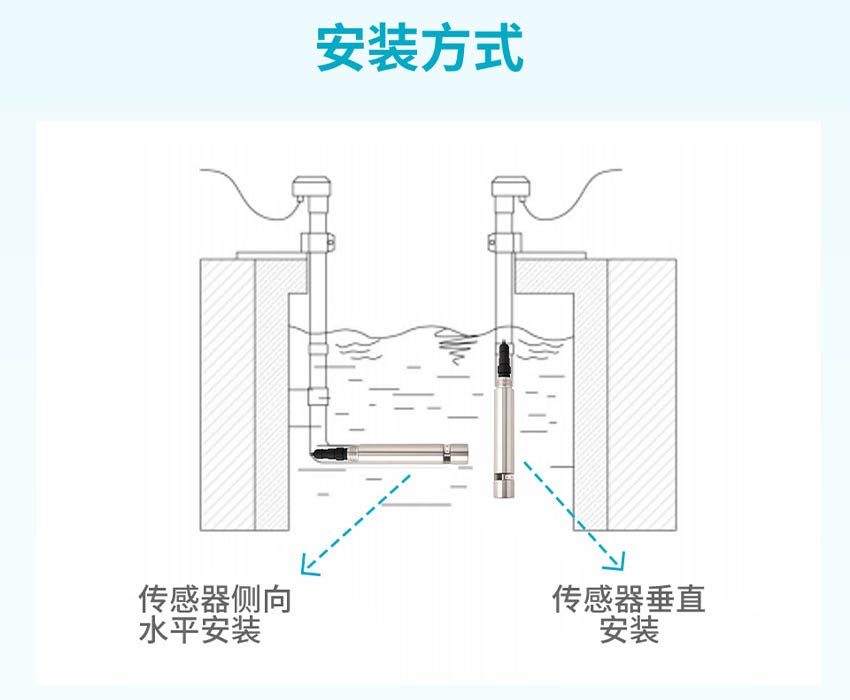 安装方式

传感器侧向水平安装

传感器垂直安装